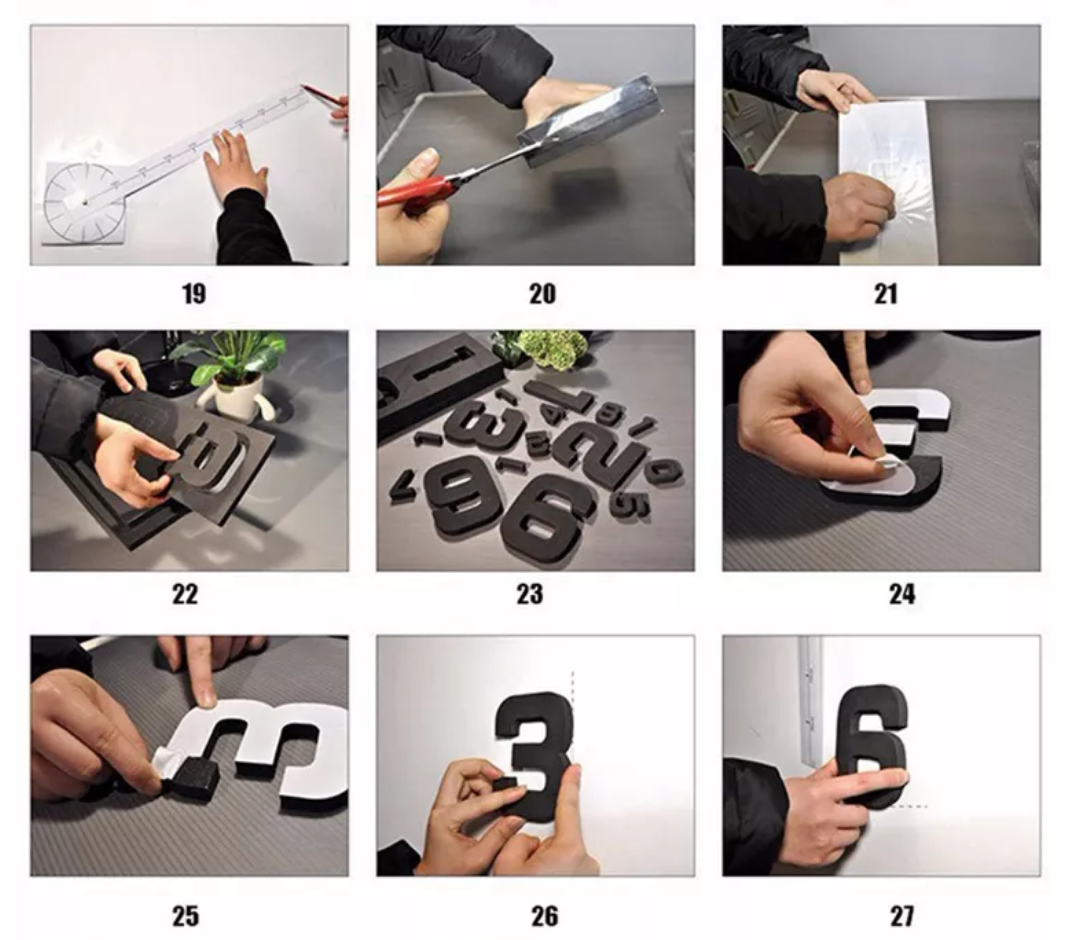 19

20

21

22

23

24

25

26

27